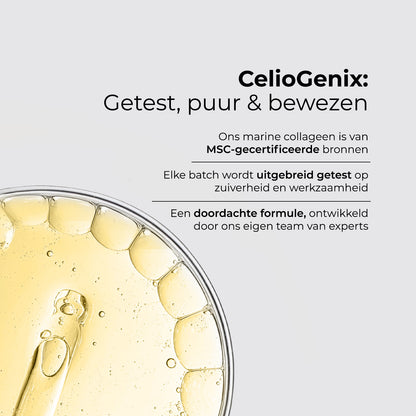 CelioGenix:
Getest, puur & bewezen

Ons marine collageen is van MSC-gecertificeerde bronnen

Elke batch wordt uitgebreid getest op zuiverheid en werkzaamheid

Een doordachte formule, ontwikkeld door ons eigen team van experts