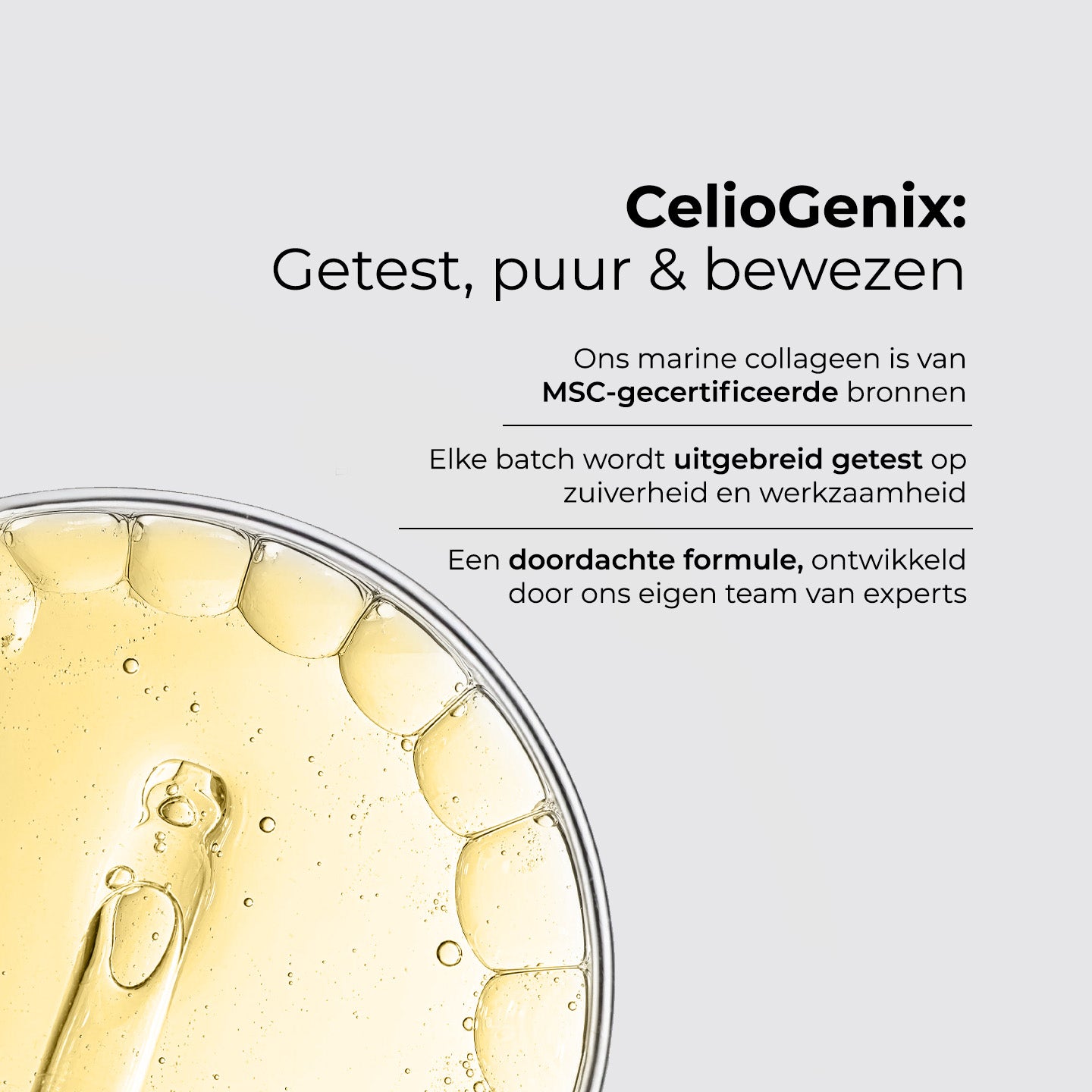 CelioGenix:
Getest, puur & bewezen

Ons marine collageen is van MSC-gecertificeerde bronnen

Elke batch wordt uitgebreid getest op zuiverheid en werkzaamheid

Een doordachte formule, ontwikkeld door ons eigen team van experts