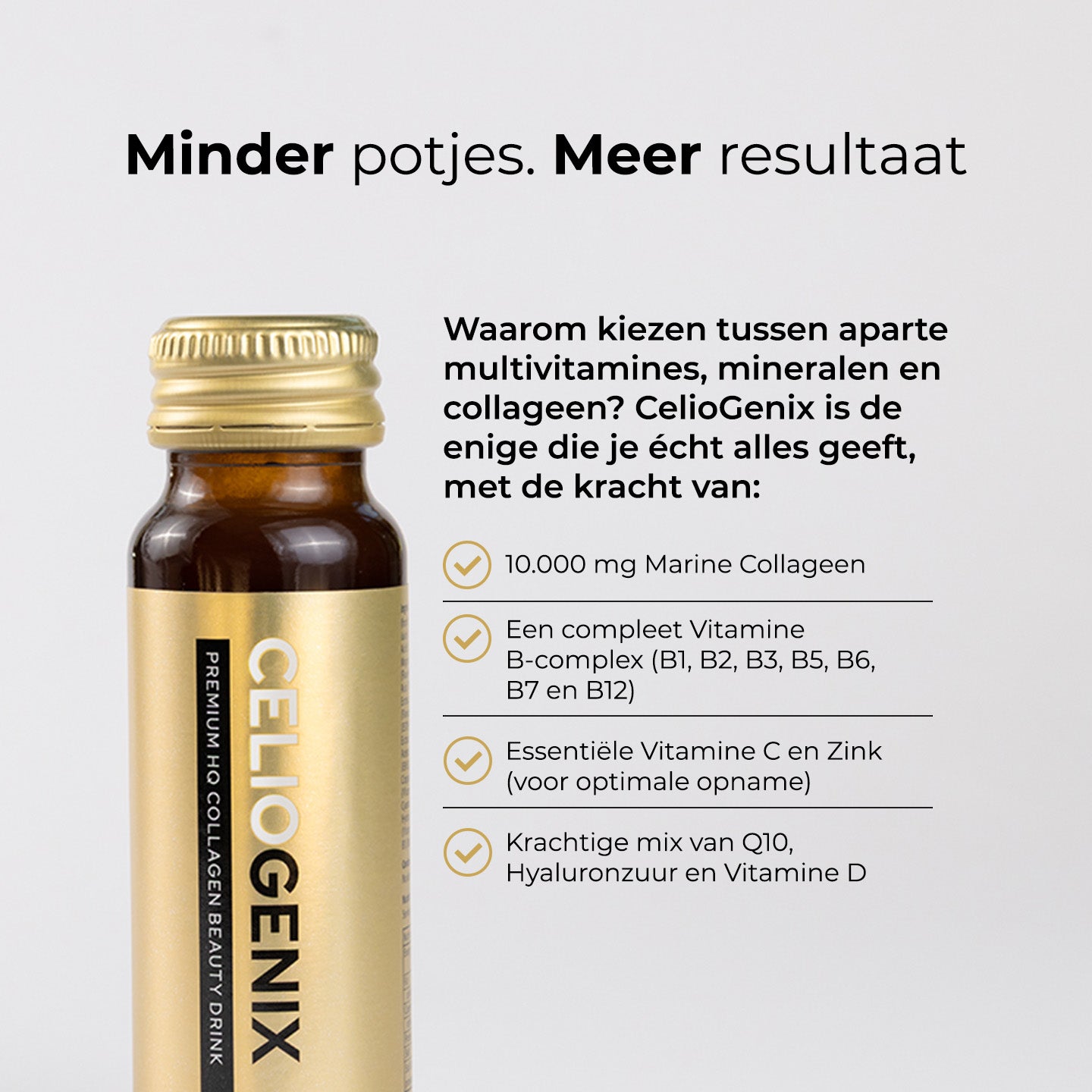 Minder potjes. Meer resultaat

CELIOGENIX
PREMIUM HQ COLLAGEN BEAUTY DRINK

Waarom kiezen tussen aparte multivitamines, mineralen en collageen? CelioGenix is de enige die je écht alles geeft, met de kracht van:

10.000 mg Marine Collageen

Een compleet Vitamine B-complex (B1, B2, B3, B5, B6, B7 en B12)

Essentiële Vitamine C en Zink (voor optimale opname)

Krachtige mix van Q10, Hyaluronzuur en Vitamine D